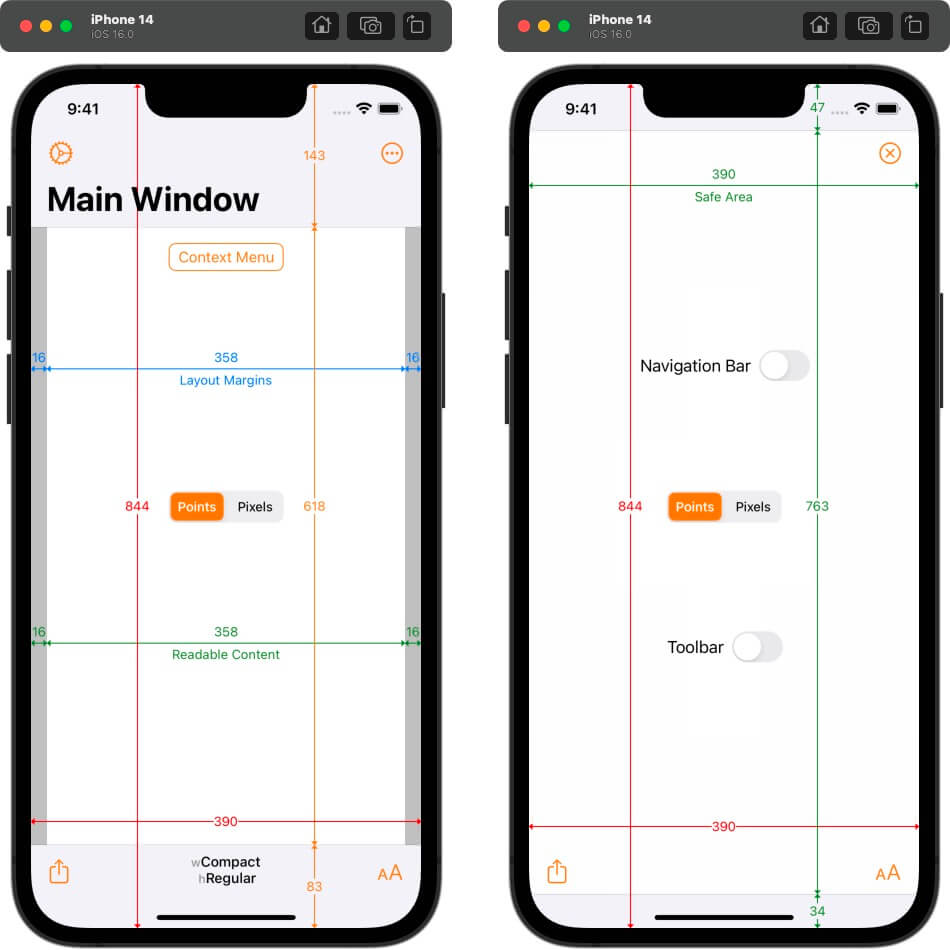 iPhone 14
iOS 16.0

9:41

143

Main Window

Context Menu

16 358 16
Layout Margins

844 Points Pixels 618

16 358 16
Readable Content

390

wCompact
hRegular

83

AA

iPhone 14
iOS 16.0

9:41

47

390
Safe Area

Navigation Bar

844 Points Pixels 763

Toolbar

390

AA

34